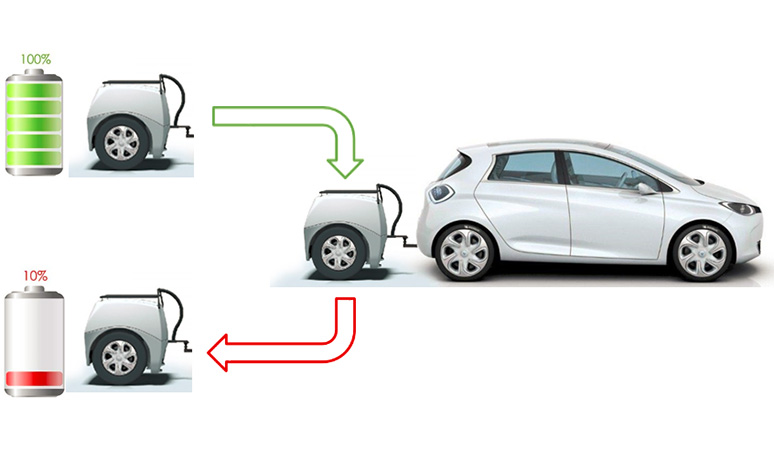 100%

10%